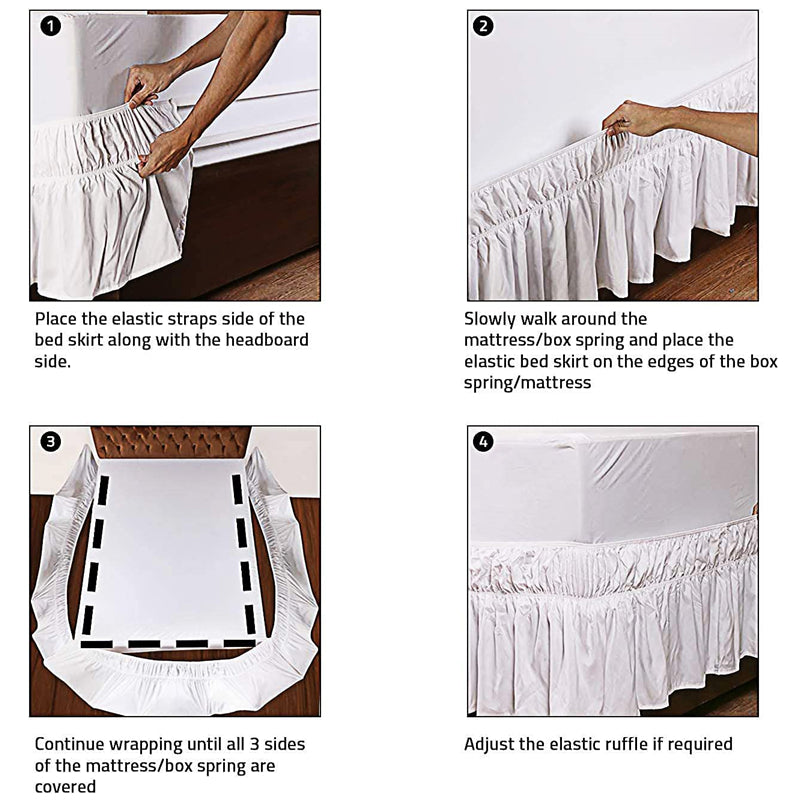 1

Place the elastic straps side of the bed skirt along with the headboard side.

2

Slowly walk around the mattress/box spring and place the elastic bed skirt on the edges of the box spring/mattress

3

Continue wrapping until all 3 sides of the mattress/box spring are covered

4

Adjust the elastic ruffle if required