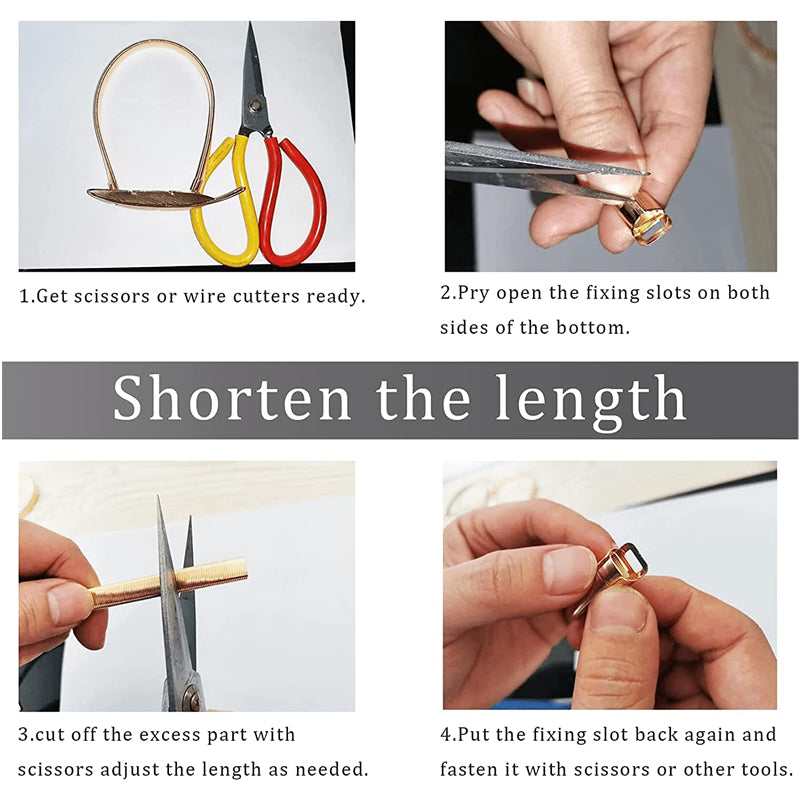 1.Get scissors or wire cutters ready.

2.Pry open the fixing slots on both sides of the bottom.

Shorten the length

3.cut off the excess part with scissors adjust the length as needed.

4.Put the fixing slot back again and fasten it with scissors or other tools.