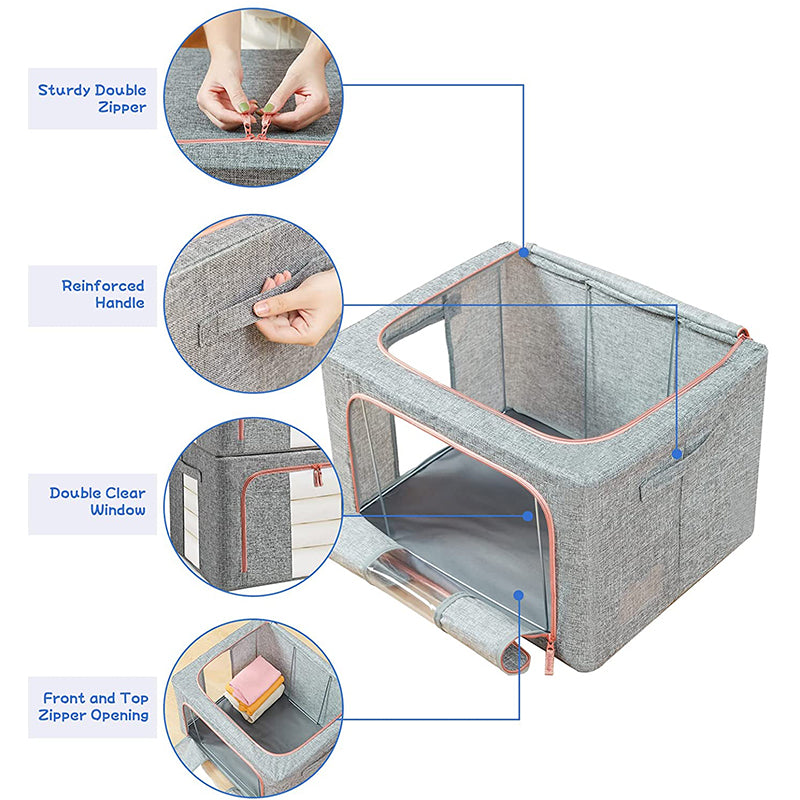 Sturdy Double Zipper

Reinforced Handle

Double Clear Window

Front and Top Zipper Opening