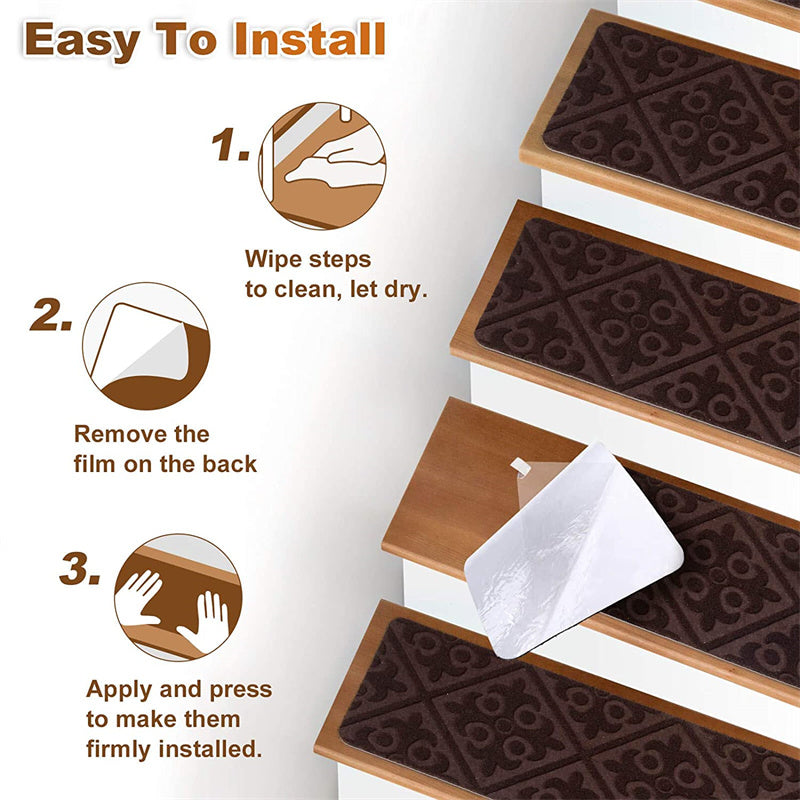 Easy To Install

1.

Wipe steps to clean, let dry.

2.

Remove the film on the back

3.

Apply and press to make them firmly installed.